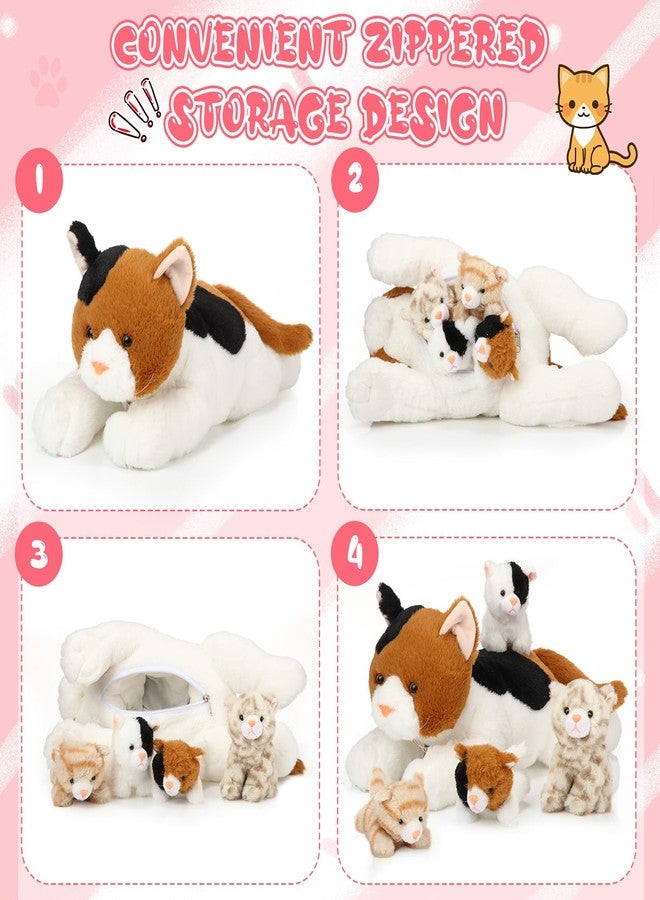 CONVENIENT ZIPPERED STORAGE DESIGN

1

2

3

4